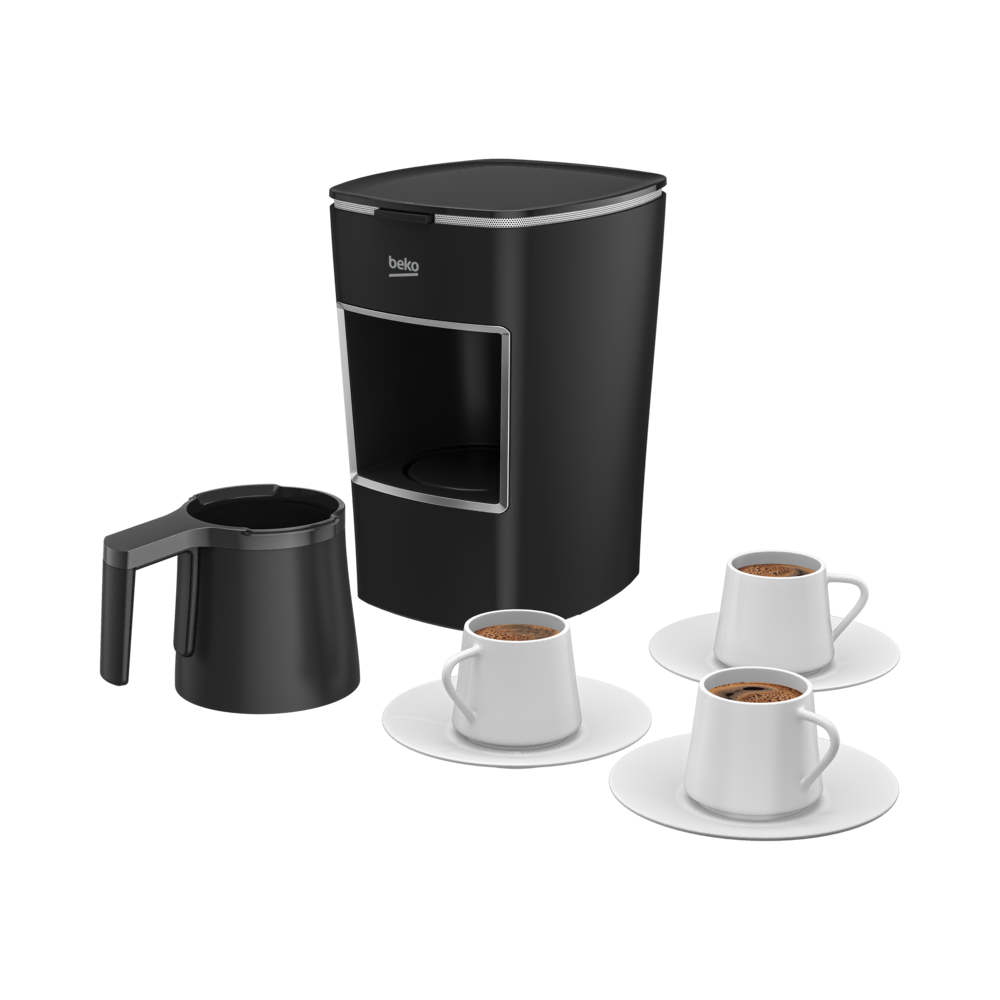 beko