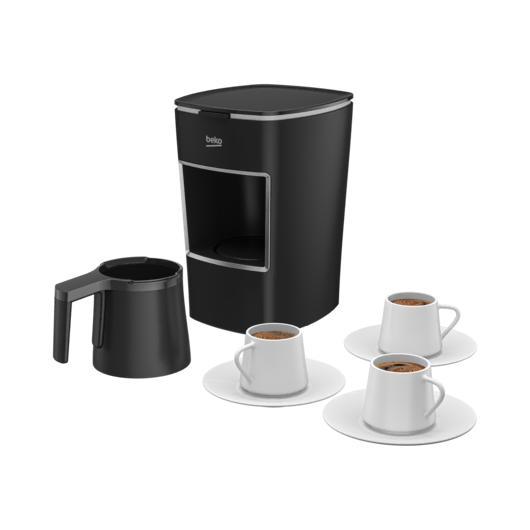 beko