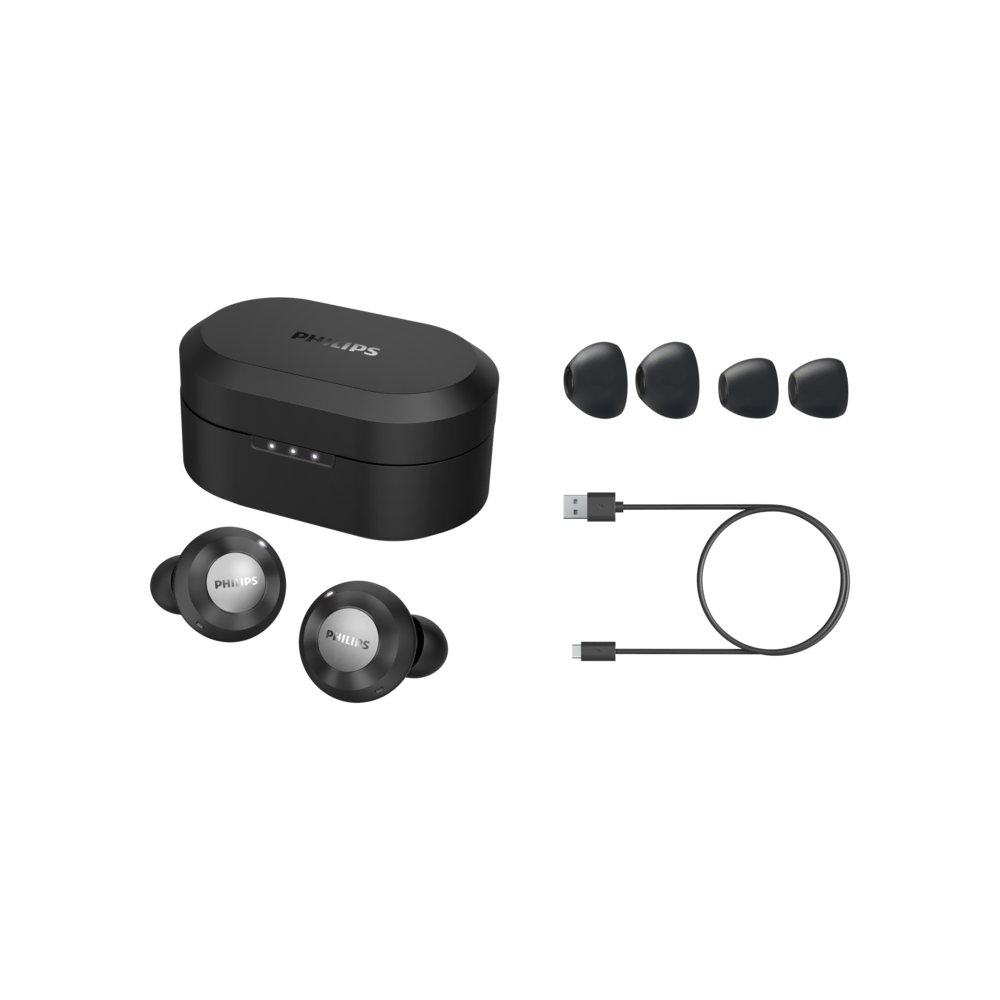 PHILIPS

PHILIPS

PHILIPS