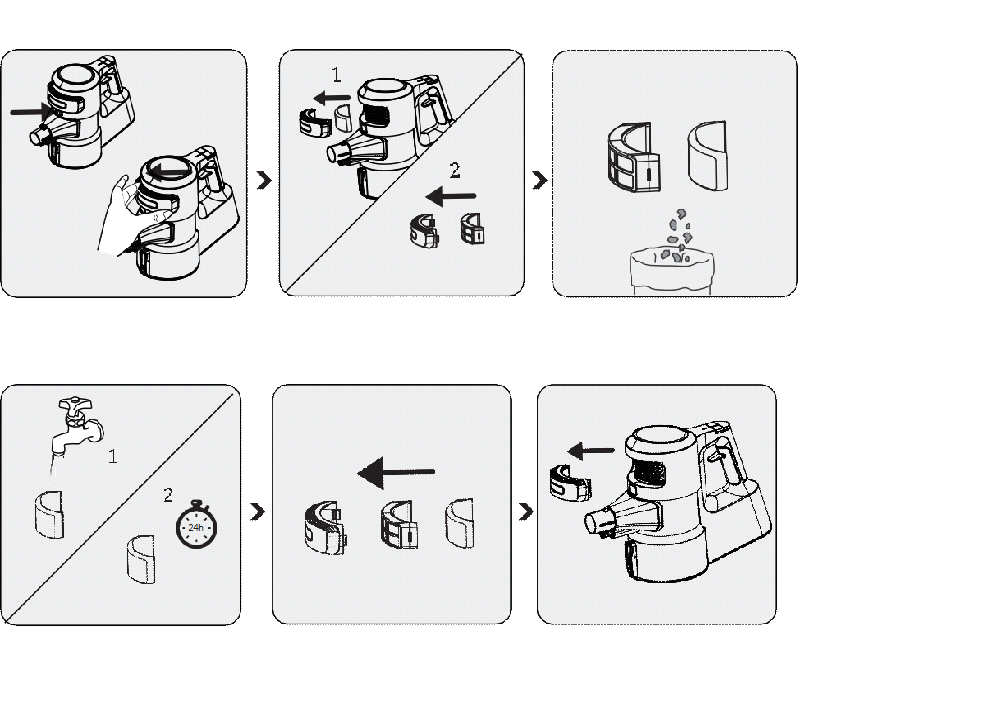 1
2
1
2
24h